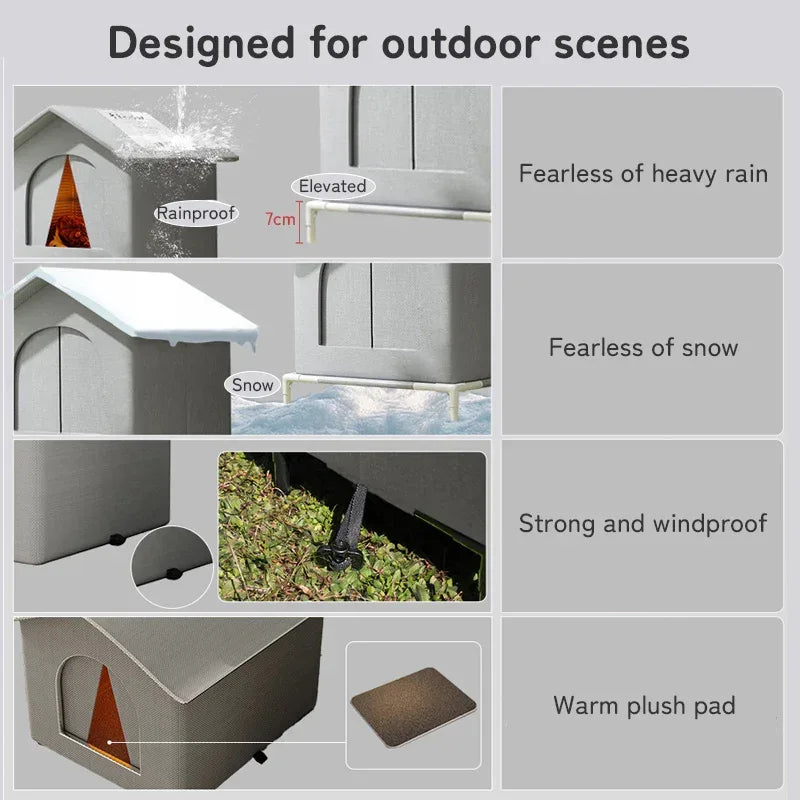 Designed for outdoor scenes

Rainproof

Elevated

7cm

Fearless of heavy rain

Snow

Fearless of snow

Strong and windproof

Warm plush pad